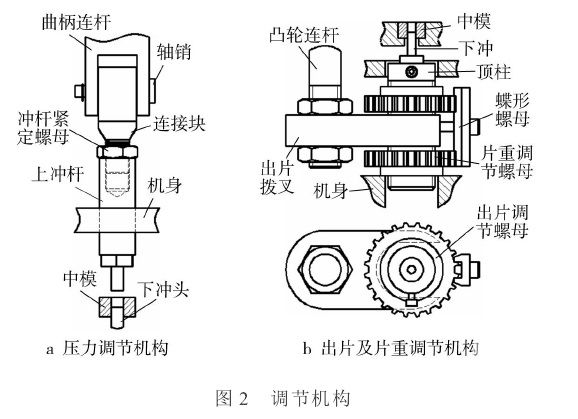 曲柄连杆

轴销

冲杆紧定螺母

连接块

上冲杆

机身

中模

下冲头

a 压力调节机构

凸轮连杆

中模

下冲

顶柱

蝶形螺母

片重调节螺母

出片拨叉

机身

出片调节螺母

b 出片及片重调节机构

图 2 调节机构