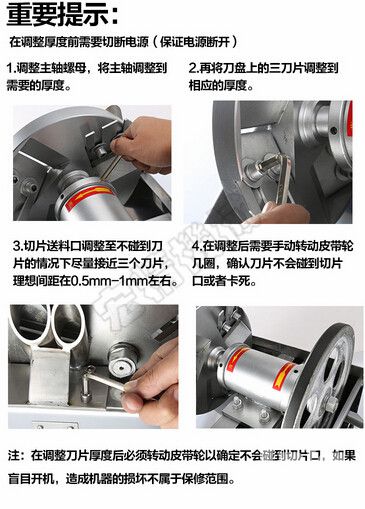 重要提示：

在调整厚度前需要切断电源（保证电源断开）

1.调整主轴螺母，将主轴调整到需要的厚度。

2.再将刀盘上的三刀片调整到相应的厚度。

3.切片送料口调整至不碰到刀片的情况下尽量接近三个刀片，理想间距在0.5mm-1mm左右。

4.在调整后需要手动转动皮带轮几圈，确认刀片不会碰到切片口或者卡死。

注：在调整刀片厚度后必须转动皮带轮以确定不会碰到切片口，如果盲目开机，造成机器的损坏不属于保修范围。